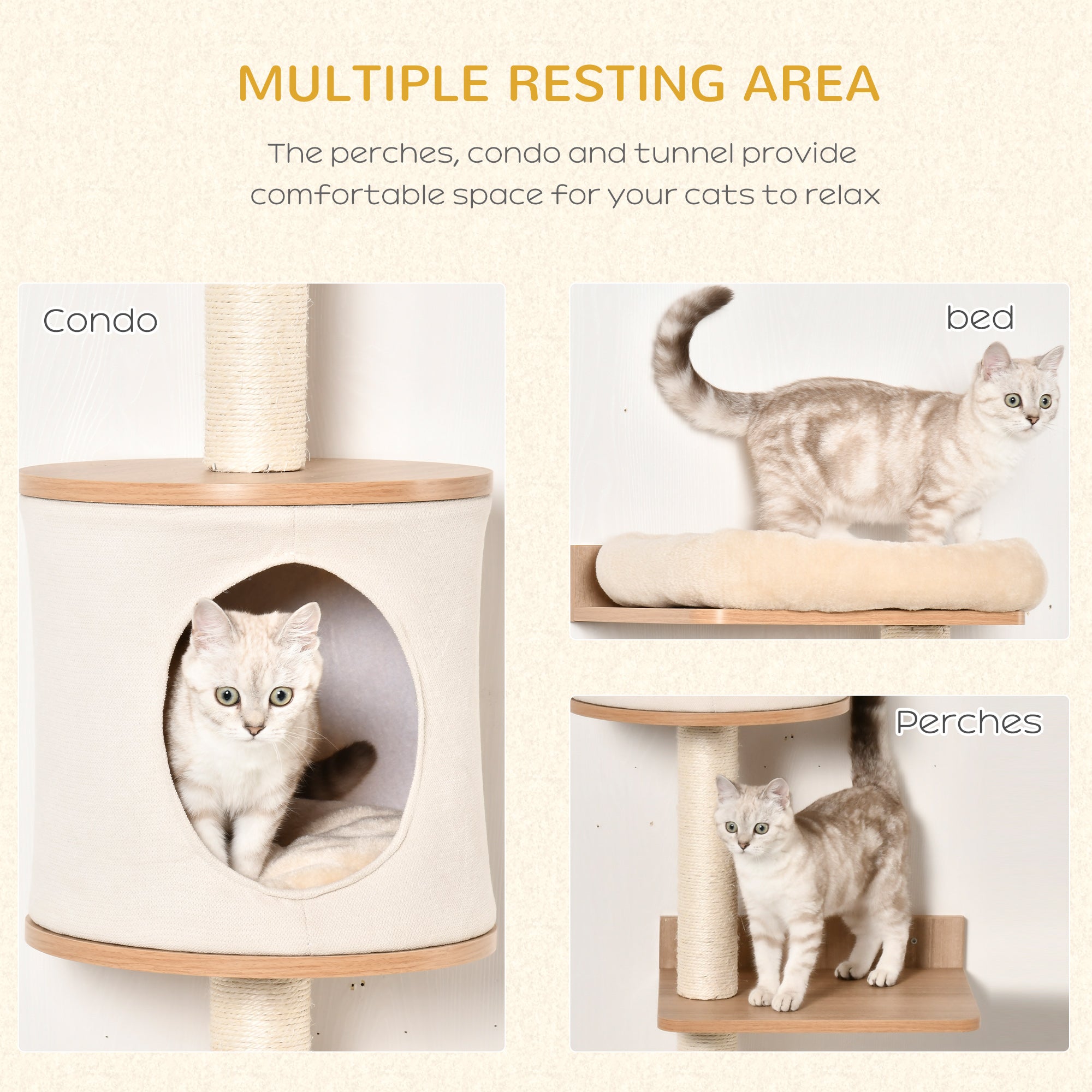 MULTIPLE RESTING AREA

The perches, condo and tunnel provide comfortable space for your cats to relax

Condo

bed

Perches